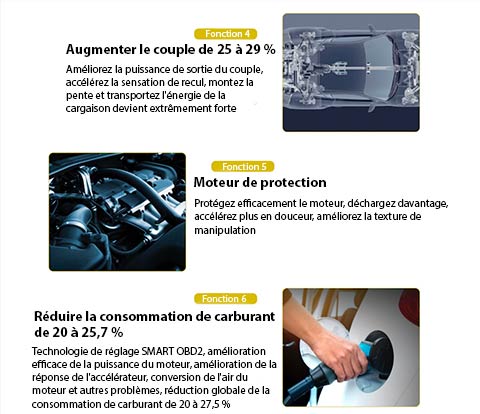 Fonction 4

Augmenter le couple de 25 à 29 %

Améliorez la puissance de sortie du couple, accélérez la sensation de recul, montez la pente et transportez l'énergie de la cargaison devient extrêmement forte

Fonction 5

Moteur de protection

Protégez efficacement le moteur, déchargez davantage, accélérez plus en douceur, améliorez la texture de manipulation

Fonction 6

Réduire la consommation de carburant de 20 à 25,7 %

Technologie de réglage SMART OBD2, amélioration efficace de la puissance du moteur, amélioration de la réponse de l'accélérateur, conversion de l'air du moteur et autres problèmes, réduction globale de la consommation de carburant de 20 à 27,5 %